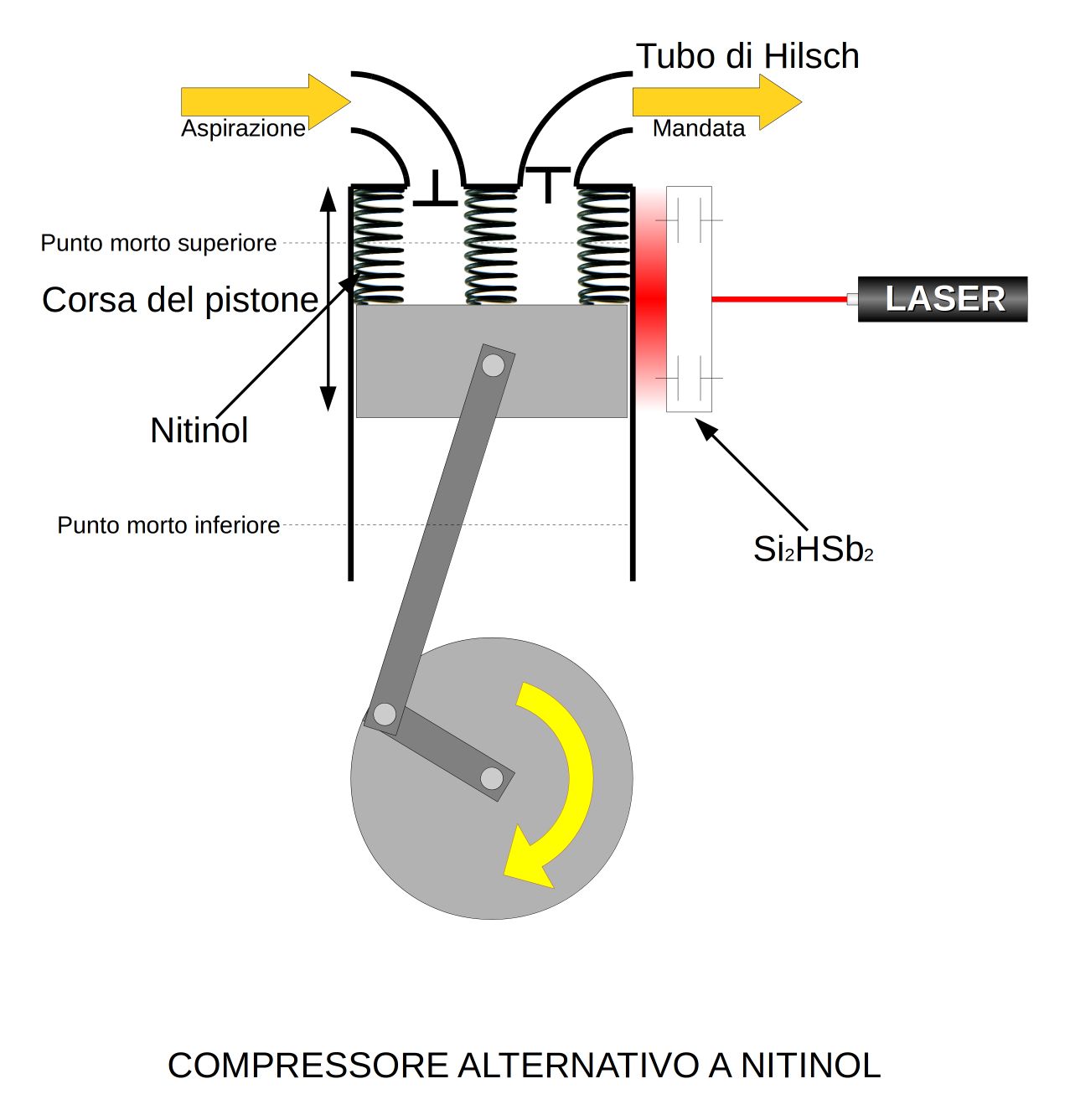 Tubo di Hilsch

Aspirazione

Mandata

Punto morto superiore

Corsa del pistone

LASER

Nitinol

Punto morto inferiore

$Si_2HSb_2$

COMPRESSORE ALTERNATIVO A NITINOL