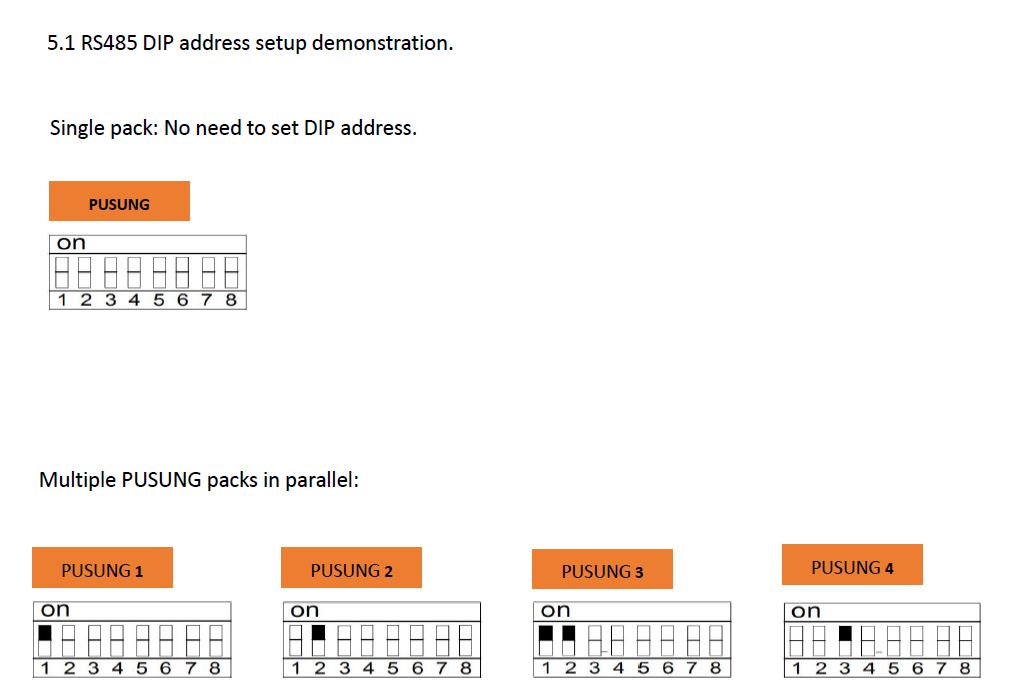 5.1 RS485 DIP address setup demonstration.

Single pack: No need to set DIP address.

PUSUNG

on

1 2 3 4 5 6 7 8

Multiple PUSUNG packs in parallel:

PUSUNG 1

on

1 2 3 4 5 6 7 8

PUSUNG 2

on

1 2 3 4 5 6 7 8

PUSUNG 3

on

1 2 3 4 5 6 7 8

PUSUNG 4

on

1 2 3 4 5 6 7 8