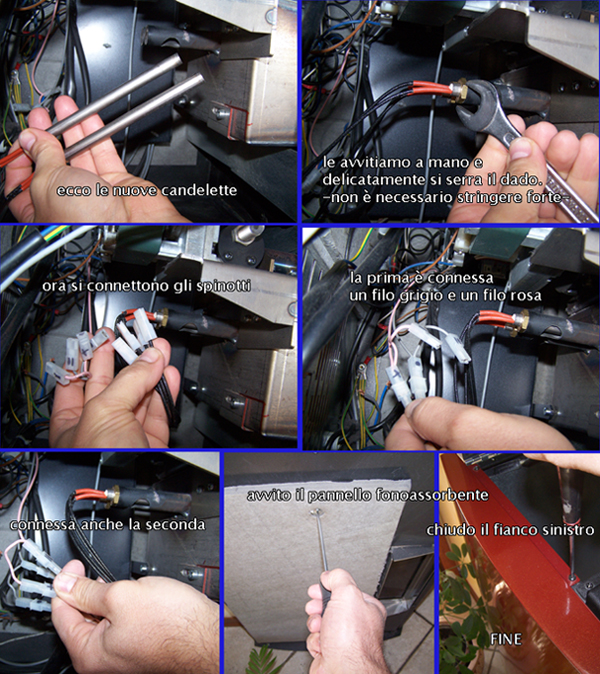 ecco le nuove candelette

le avvitiamo a mano e delicatamente si serra il dado. -non è necessario stringere forte-

ora si connettono gli spinotti

la prima è connessa un filo grigio e un filo rosa

connessa anche la seconda

avvito il pannello fonoassorbente

chiudo il fianco sinistro

FINE