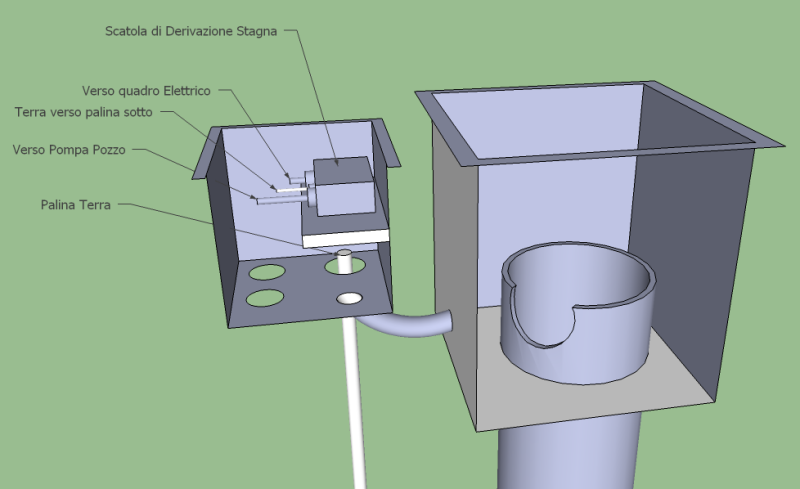 Scatola di Derivazione Stagna

Verso quadro Elettrico

Terra verso palina sotto

Verso Pompa Pozzo

Palina Terra